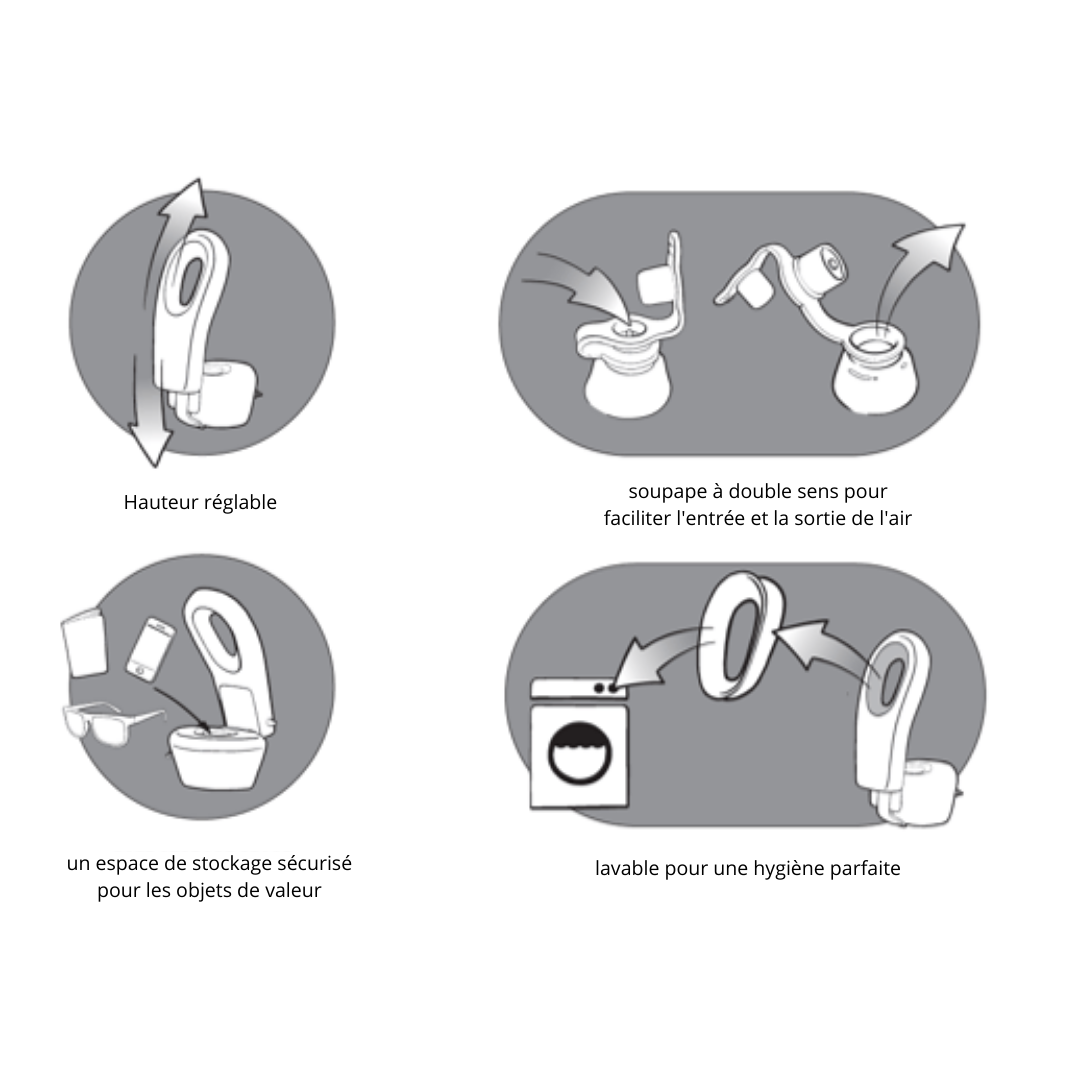 Hauteur réglable

soupape à double sens pour faciliter l'entrée et la sortie de l'air

un espace de stockage sécurisé pour les objets de valeur

lavable pour une hygiène parfaite